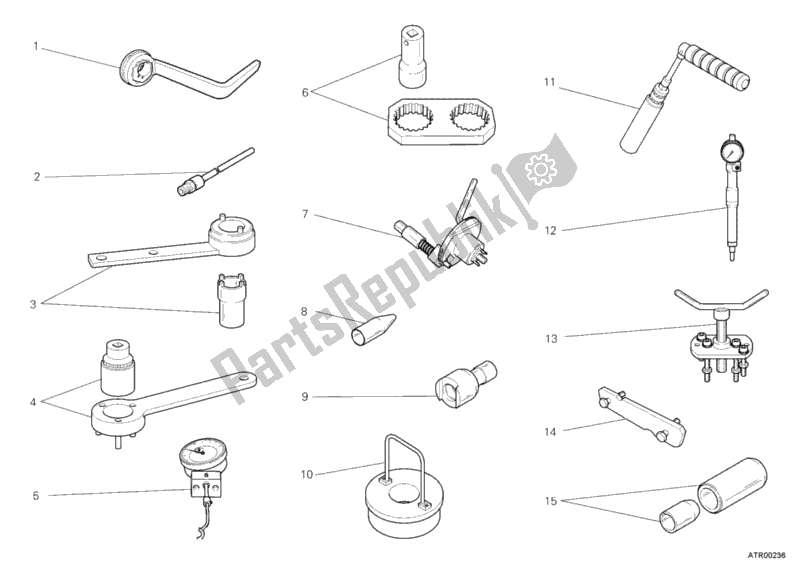 1

2

3

4

5

6

7

8

9

10

11

12

13

14

15

PartsRepublik

ATR00236